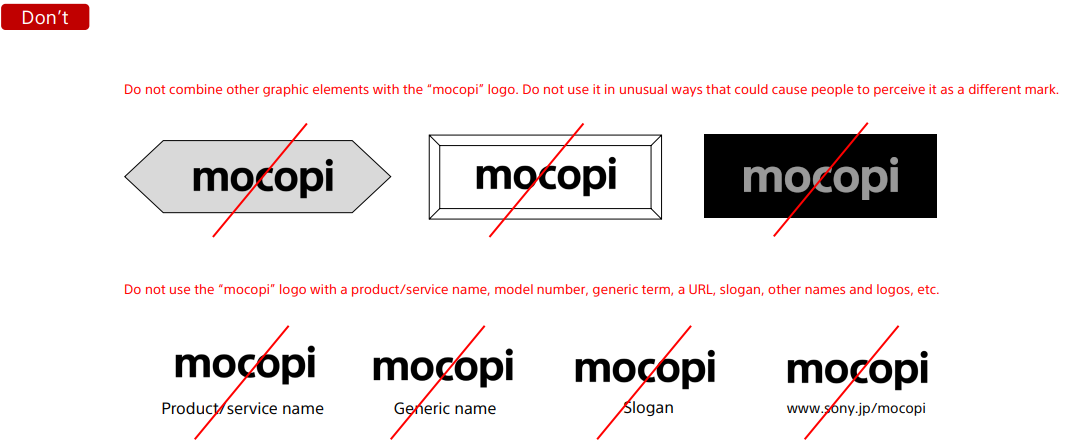 Don't

Do not combine other graphic elements with the "mocopi" logo. Do not use it in unusual ways that could cause people to perceive it as a different mark.

mocopi

mocopi

mocopi

Do not use the "mocopi" logo with a product/service name, model number, generic term, a URL, slogan, other names and logos, etc.

mocopi
Product/service name

mocopi
Generic name

mocopi
Slogan

mocopi
www.sony.jp/mocopi